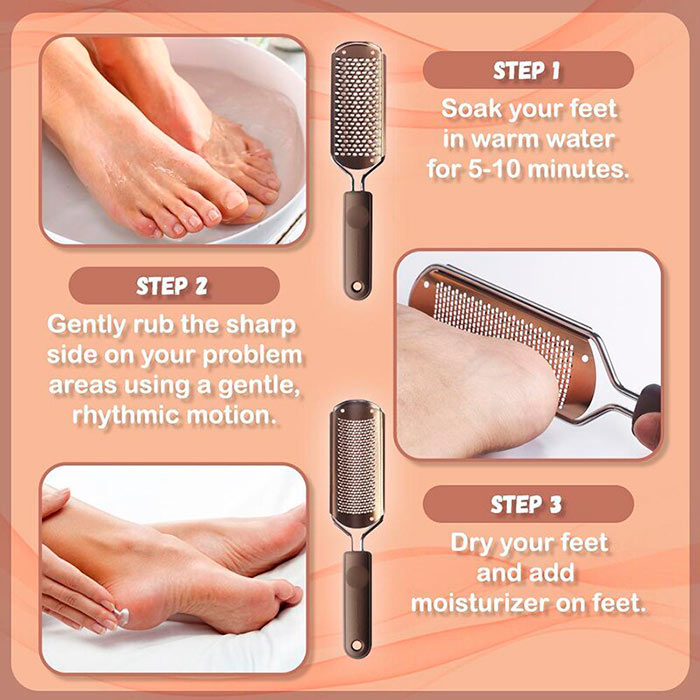 STEP 1
Soak your feet in warm water for 5-10 minutes.

STEP 2
Gently rub the sharp side on your problem areas using a gentle, rhythmic motion.

STEP 3
Dry your feet and add moisturizer on feet.