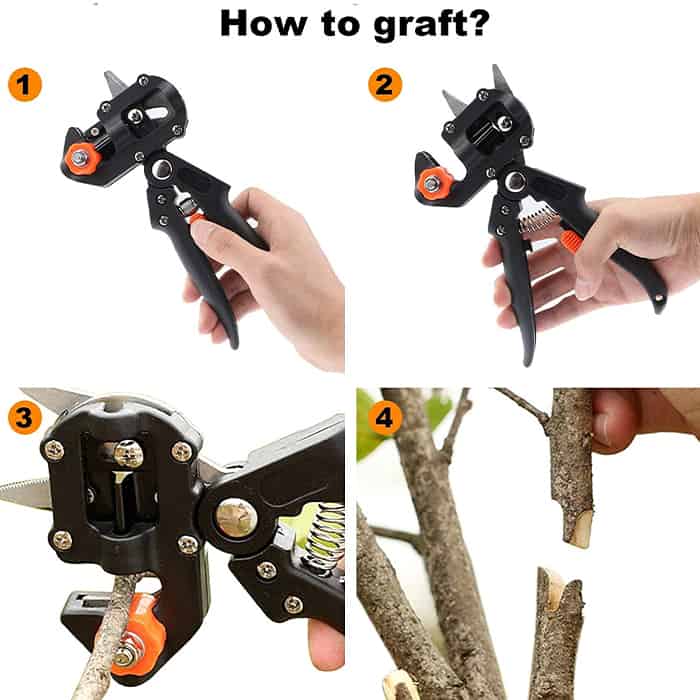 How to graft?

1

2

3

4