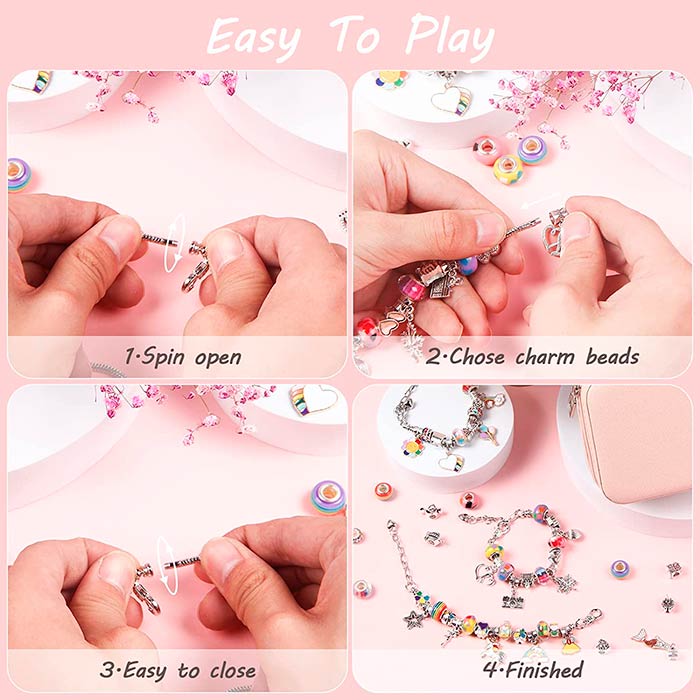 Easy To Play

1·Spin open

2·Chose charm beads

3·Easy to close

4·Finished