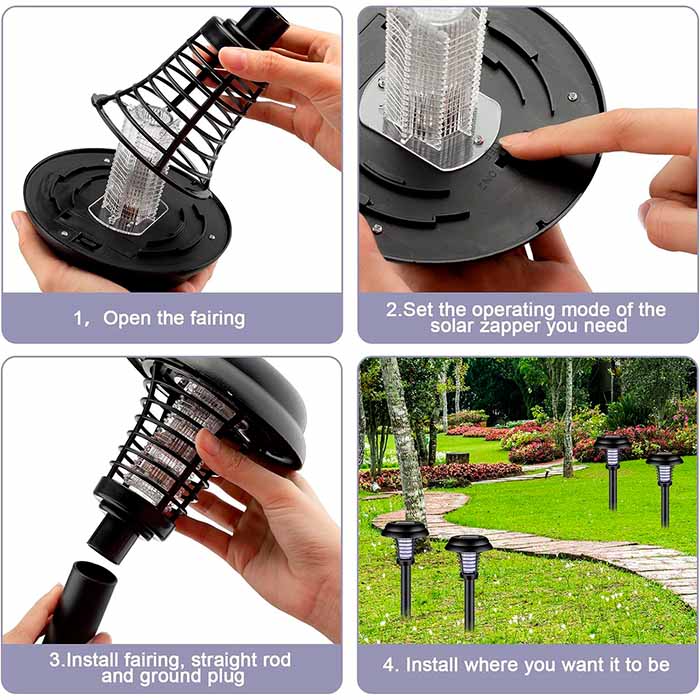 1， Open the fairing

2.Set the operating mode of the solar zapper you need

3.Install fairing, straight rod and ground plug

4. Install where you want it to be